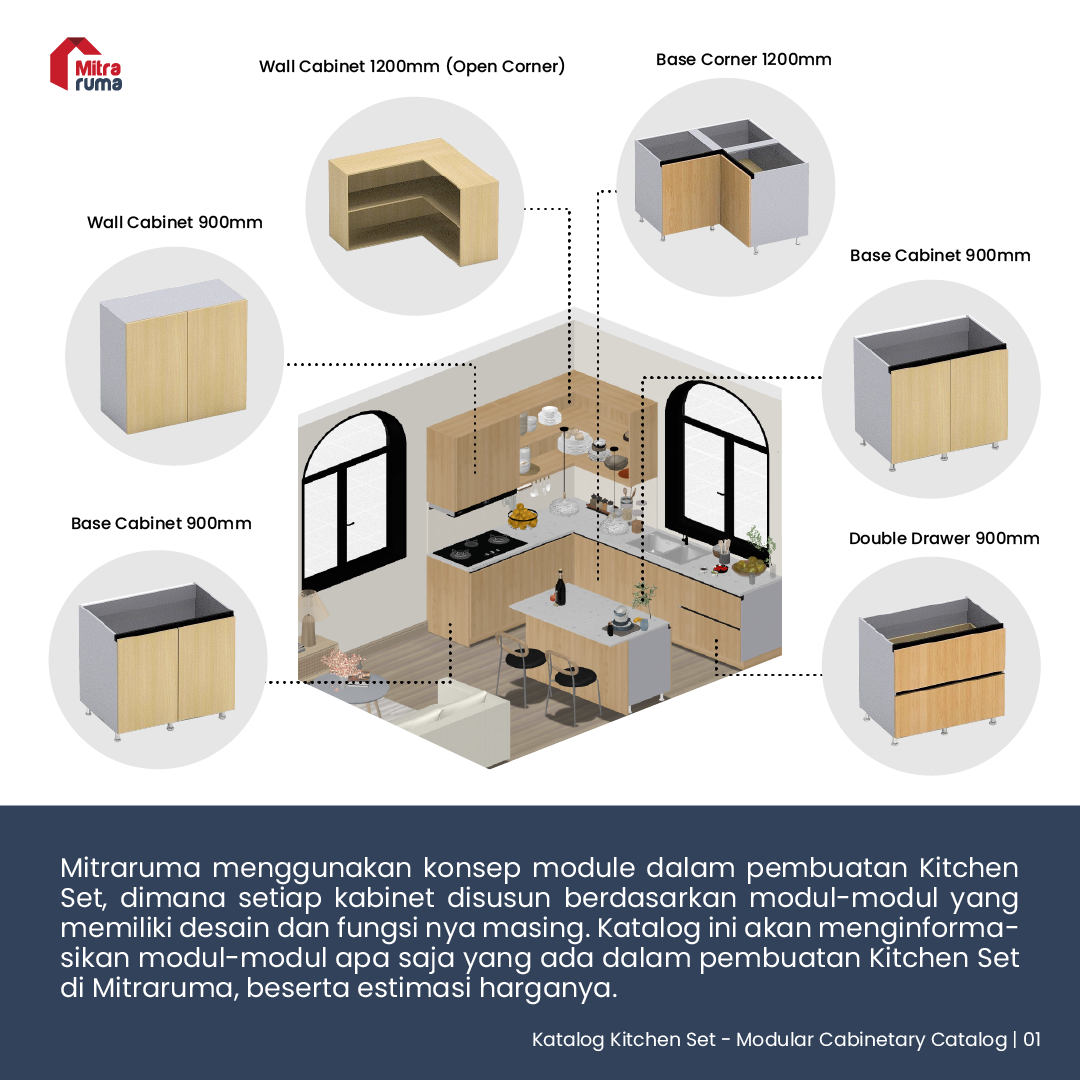 Mitra ruma

Wall Cabinet 1200mm (Open Corner)

Base Corner 1200mm

Wall Cabinet 900mm

Base Cabinet 900mm

Base Cabinet 900mm

Double Drawer 900mm

Mitraruma menggunakan konsep module dalam pembuatan Kitchen Set, dimana setiap kabinet disusun berdasarkan modul-modul yang memiliki desain dan fungsi nya masing. Katalog ini akan menginformasikan modul-modul apa saja yang ada dalam pembuatan Kitchen Set di Mitraruma, beserta estimasi harganya.

Katalog Kitchen Set - Modular Cabinetary Catalog | 01